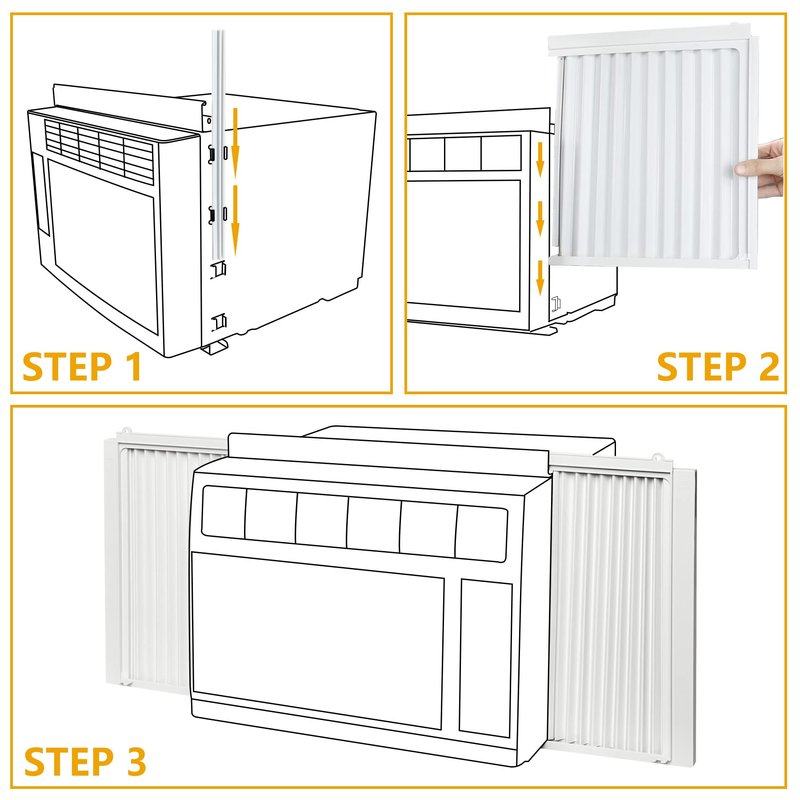 STEP 1

STEP 2

STEP 3