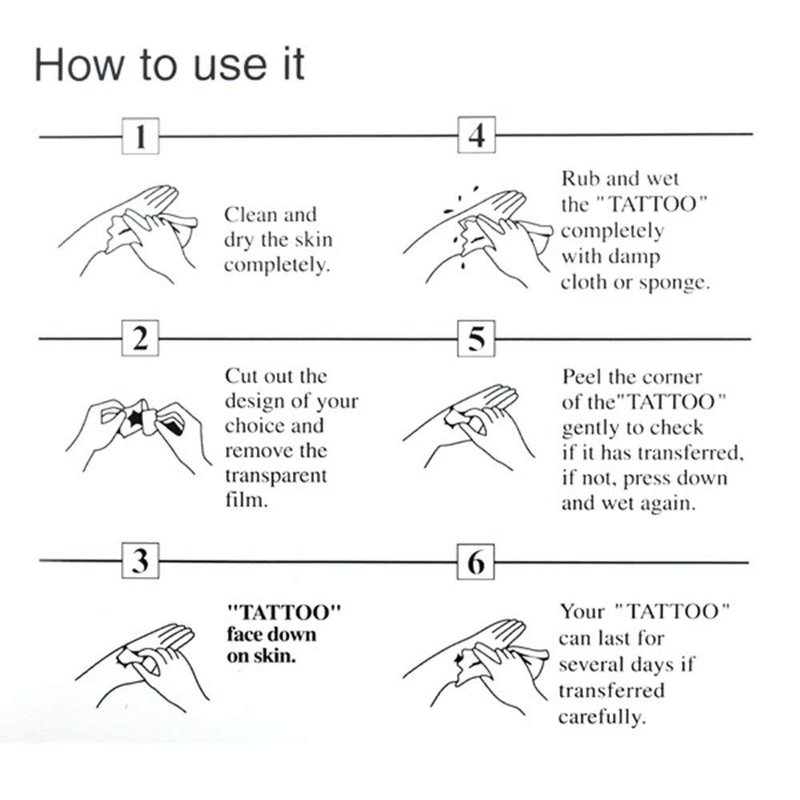 How to use it

1

Clean and dry the skin completely.

2

Cut out the design of your choice and remove the transparent film.

3

"TATTOO" face down on skin.

4

Rub and wet the "TATTOO" completely with damp cloth or sponge.

5

Peel the corner of the"TATTOO" gently to check if it has transferred, if not, press down and wet again.

6

Your "TATTOO" can last for several days if transferred carefully.