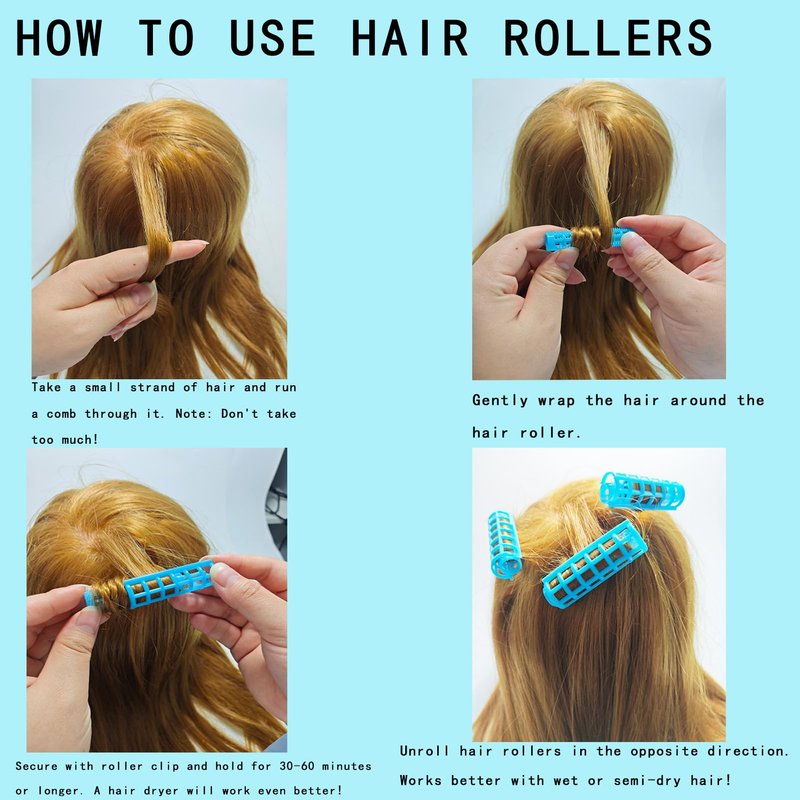 HOW TO USE HAIR ROLLERS

Take a small strand of hair and run a comb through it. Note: Don't take too much!

Gently wrap the hair around the hair roller.

Secure with roller clip and hold for 30-60 minutes or longer. A hair dryer will work even better!

Unroll hair rollers in the opposite direction. Works better with wet or semi-dry hair!