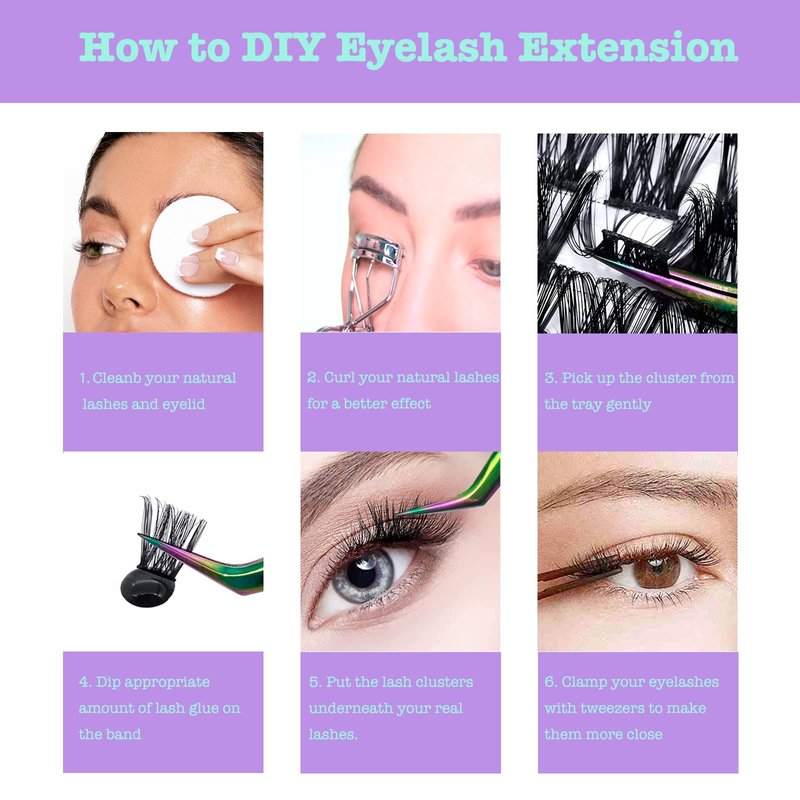 How to DIY Eyelash Extension

1. Cleanb your natural lashes and eyelid

2. Curl your natural lashes for a better effect

3. Pick up the cluster from the tray gently

4. Dip appropriate amount of lash glue on the band

5. Put the lash clusters underneath your real lashes.

6. Clamp your eyelashes with tweezers to make them more close