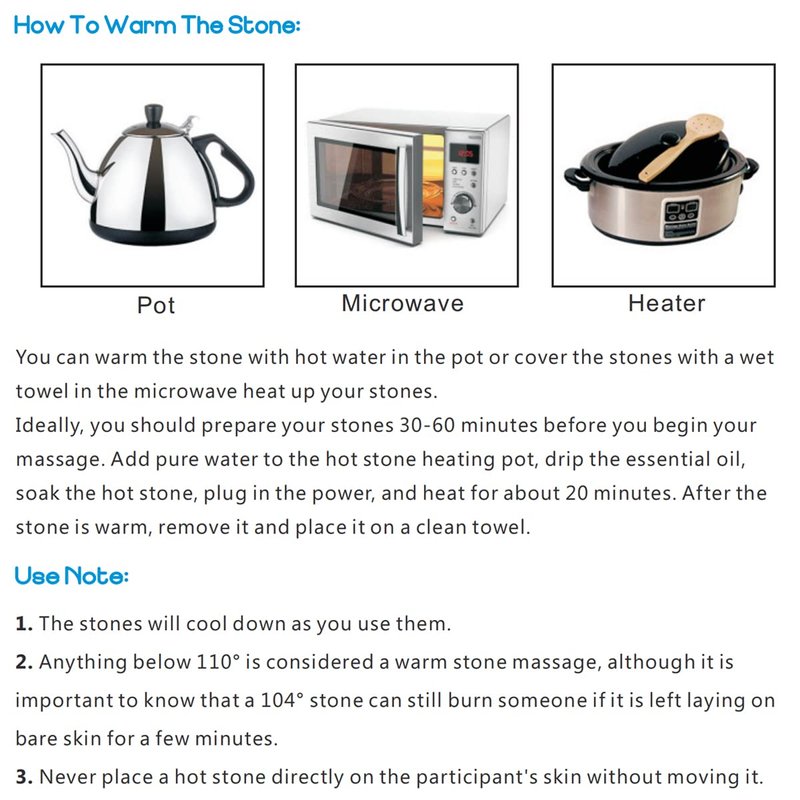 How To Warm The Stone:

Pot

Microwave

Heater

You can warm the stone with hot water in the pot or cover the stones with a wet towel in the microwave heat up your stones.
Ideally, you should prepare your stones 30-60 minutes before you begin your massage. Add pure water to the hot stone heating pot, drip the essential oil, soak the hot stone, plug in the power, and heat for about 20 minutes. After the stone is warm, remove it and place it on a clean towel.

Use Note:

1. The stones will cool down as you use them.
2. Anything below 110° is considered a warm stone massage, although it is important to know that a 104° stone can still burn someone if it is left laying on bare skin for a few minutes.
3. Never place a hot stone directly on the participant's skin without moving it.