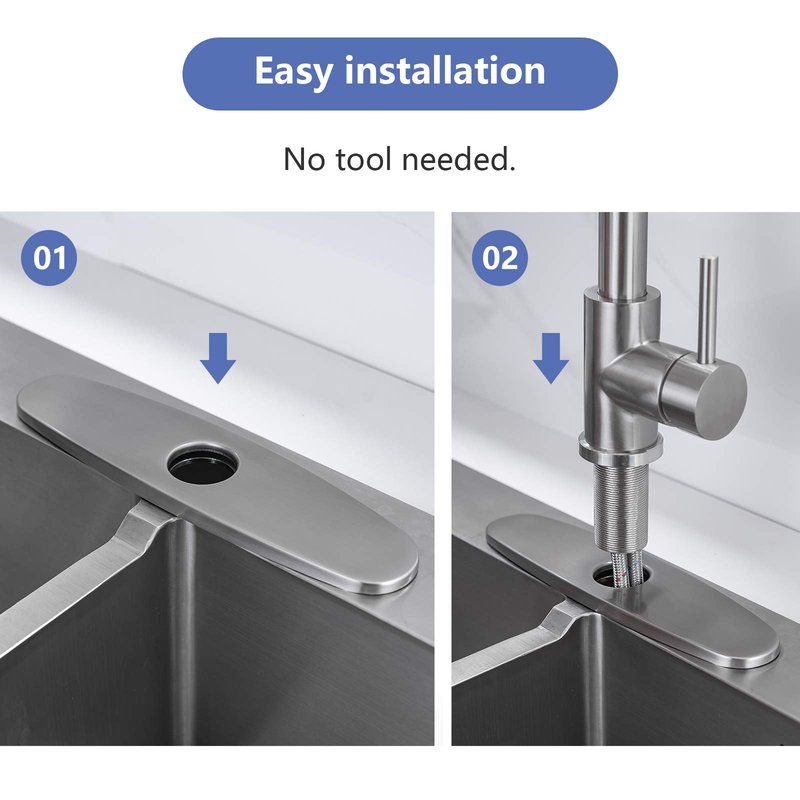 Easy installation

No tool needed.

01

02