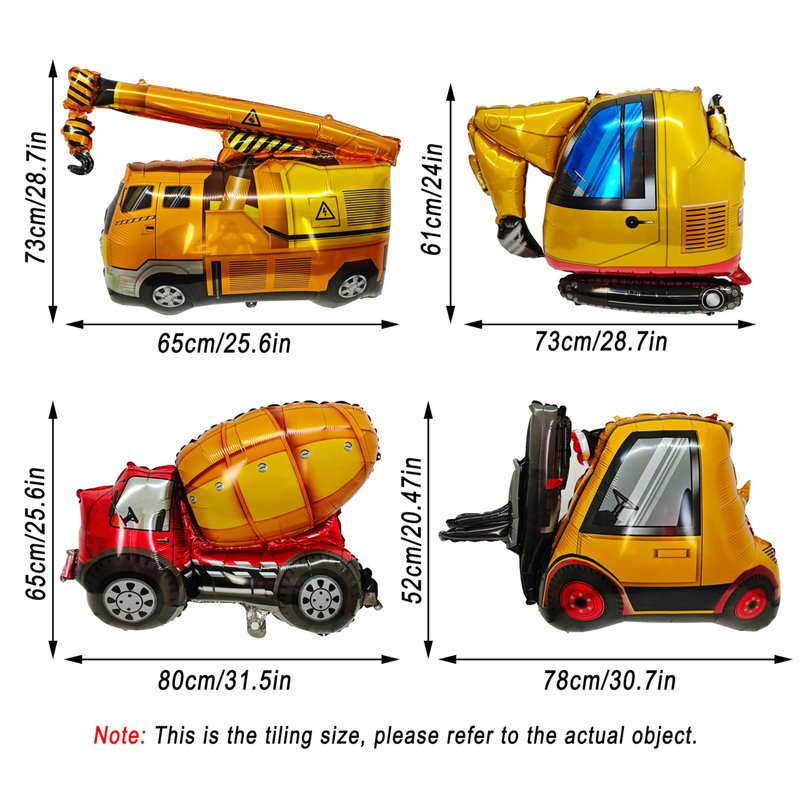 73cm/28.7in

65cm/25.6in

61cm/24in

73cm/28.7in

65cm/25.6in

80cm/31.5in

52cm/20.47in

78cm/30.7in

Note: This is the tiling size, please refer to the actual object.