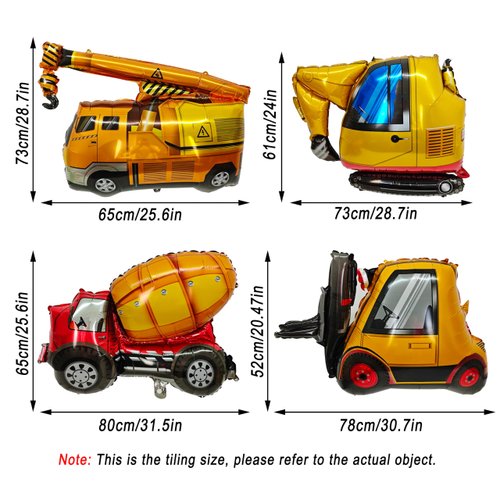 73cm/28.7in
65cm/25.6in
61cm/24in
73cm/28.7in
65cm/25.6in
80cm/31.5in
52cm/20.47in
78cm/30.7in
Note: This is the tiling size, please refer to the actual object.