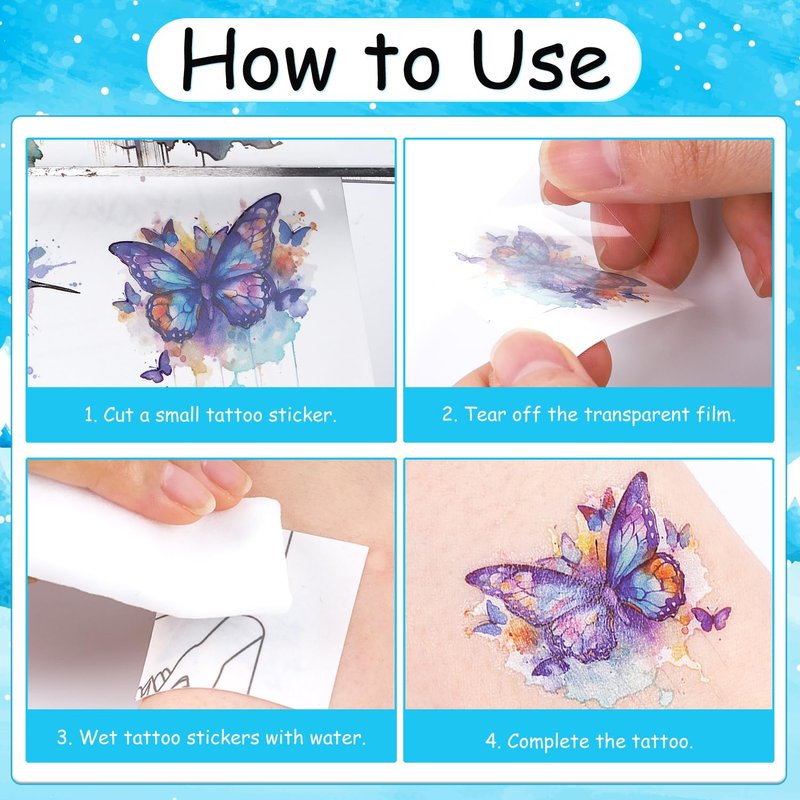 How to Use

1. Cut a small tattoo sticker.

2. Tear off the transparent film.

3. Wet tattoo stickers with water.

4. Complete the tattoo.