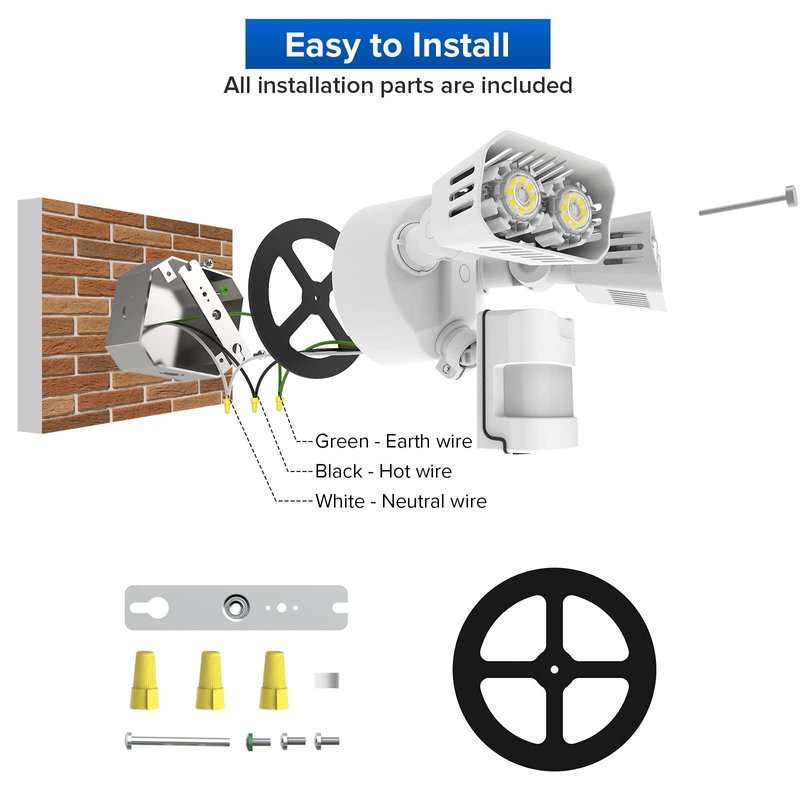 Easy to Install
All installation parts are included

Green - Earth wire
Black - Hot wire
White - Neutral wire