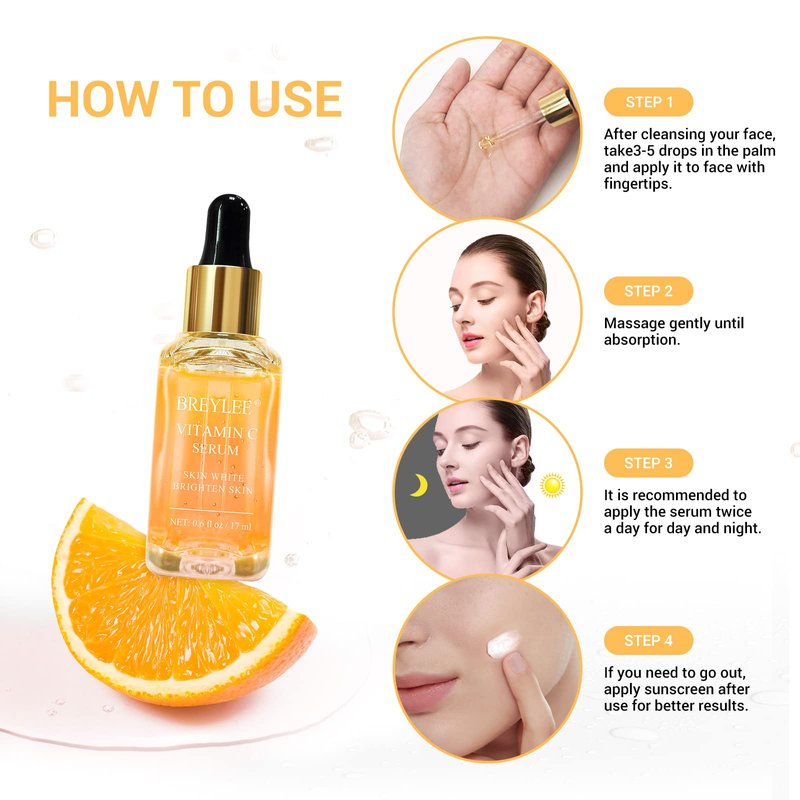 HOW TO USE

BREYLEE®
VITAMIN C
SERUM
SKIN WHITE
BRIGHTEN SKIN
NET: 0.6 fl oz / 17 ml

STEP 1
After cleansing your face, take3-5 drops in the palm and apply it to face with fingertips.

STEP 2
Massage gently until absorption.

STEP 3
It is recommended to apply the serum twice a day for day and night.

STEP 4
If you need to go out, apply sunscreen after use for better results.