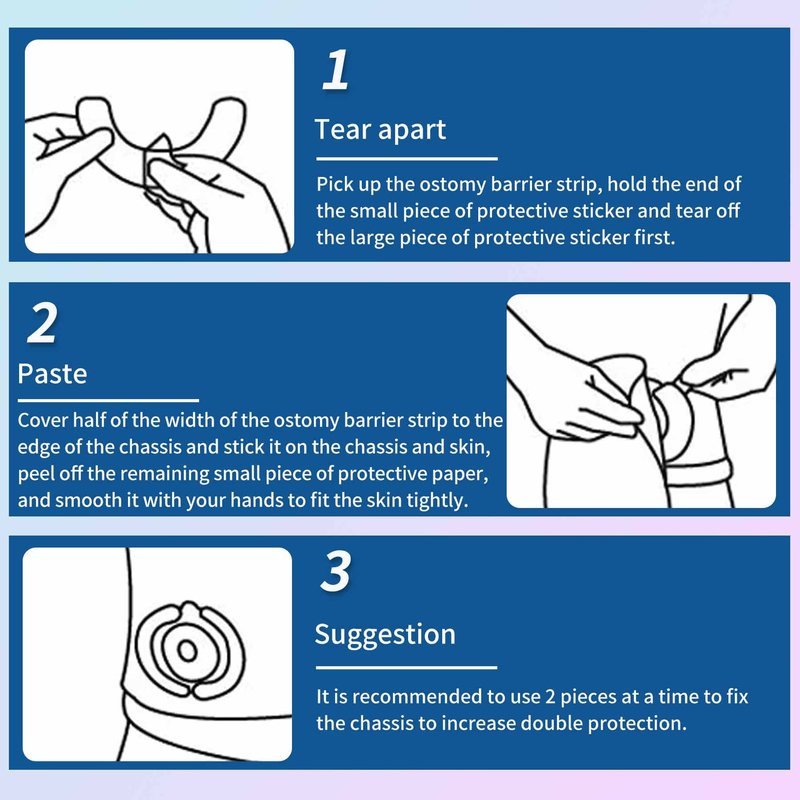 1

Tear apart

Pick up the ostomy barrier strip, hold the end of the small piece of protective sticker and tear off the large piece of protective sticker first.

2

Paste

Cover half of the width of the ostomy barrier strip to the edge of the chassis and stick it on the chassis and skin, peel off the remaining small piece of protective paper, and smooth it with your hands to fit the skin tightly.

3

Suggestion

It is recommended to use 2 pieces at a time to fix the chassis to increase double protection.