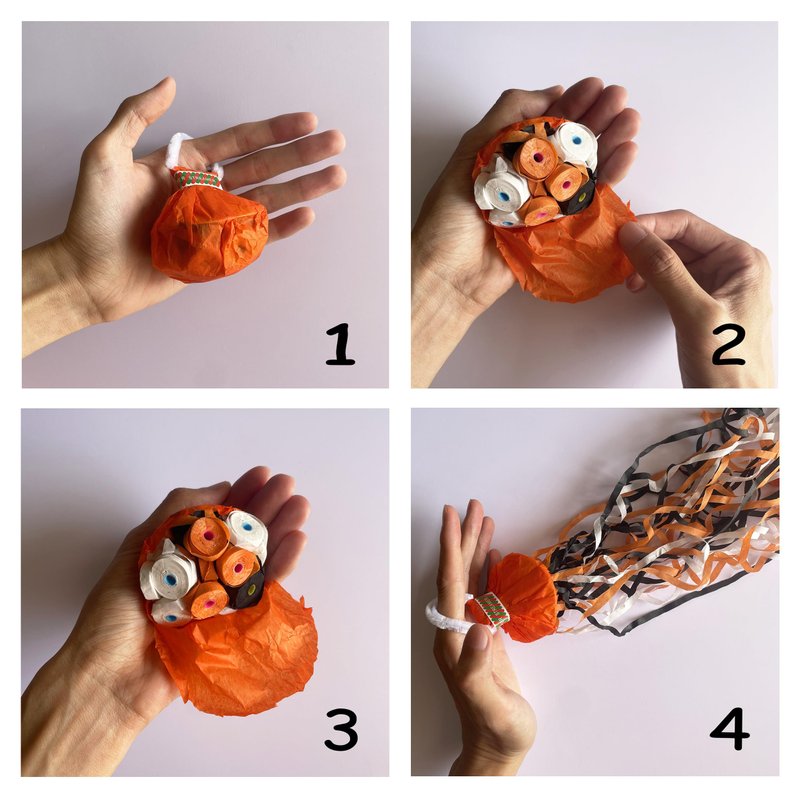 1

2

3

4