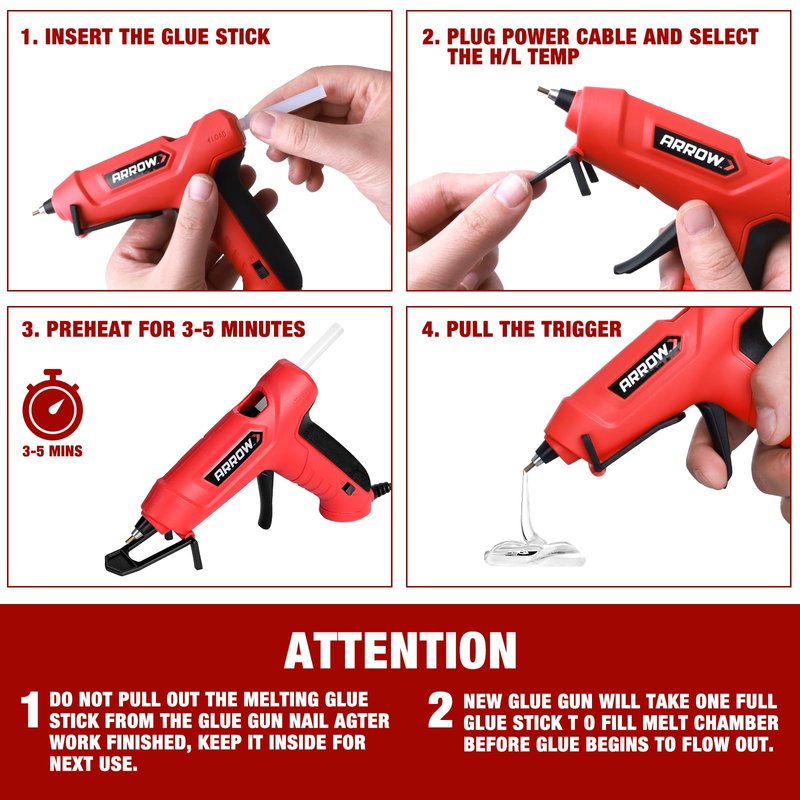 1. INSERT THE GLUE STICK

LOAD

ARROW

2. PLUG POWER CABLE AND SELECT THE H/L TEMP

ARROW

3. PREHEAT FOR 3-5 MINUTES

3-5 MINS

ARROW

4. PULL THE TRIGGER

ARROW

ATTENTION

1 DO NOT PULL OUT THE MELTING GLUE STICK FROM THE GLUE GUN NAIL AGTER WORK FINISHED, KEEP IT INSIDE FOR NEXT USE.

2 NEW GLUE GUN WILL TAKE ONE FULL GLUE STICK T O FILL MELT CHAMBER BEFORE GLUE BEGINS TO FLOW OUT.