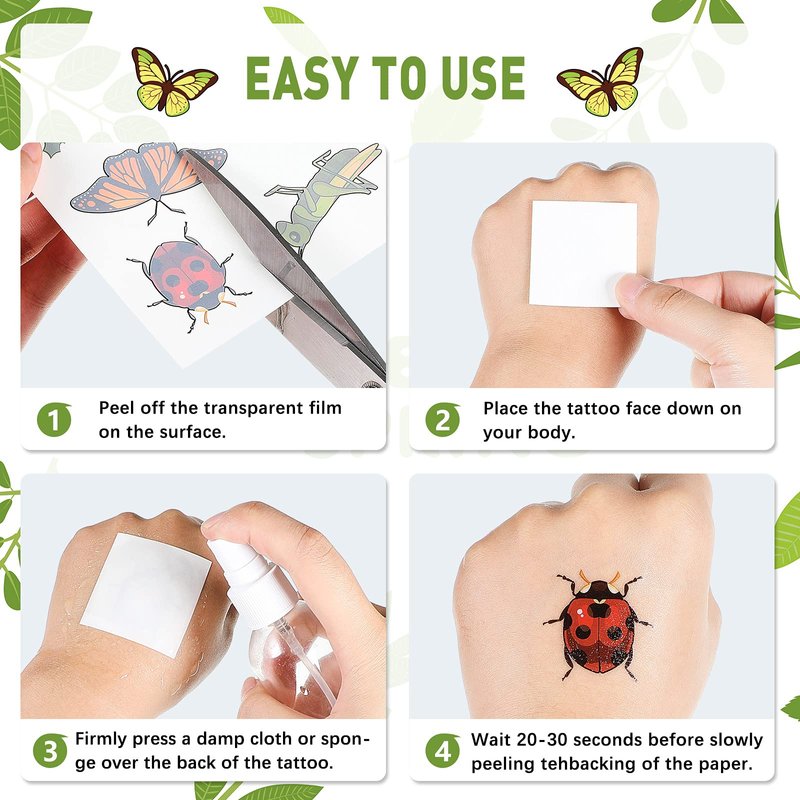 EASY TO USE

1 Peel off the transparent film on the surface.

2 Place the tattoo face down on your body.

3 Firmly press a damp cloth or sponge over the back of the tattoo.

4 Wait 20-30 seconds before slowly peeling tehbacking of the paper.