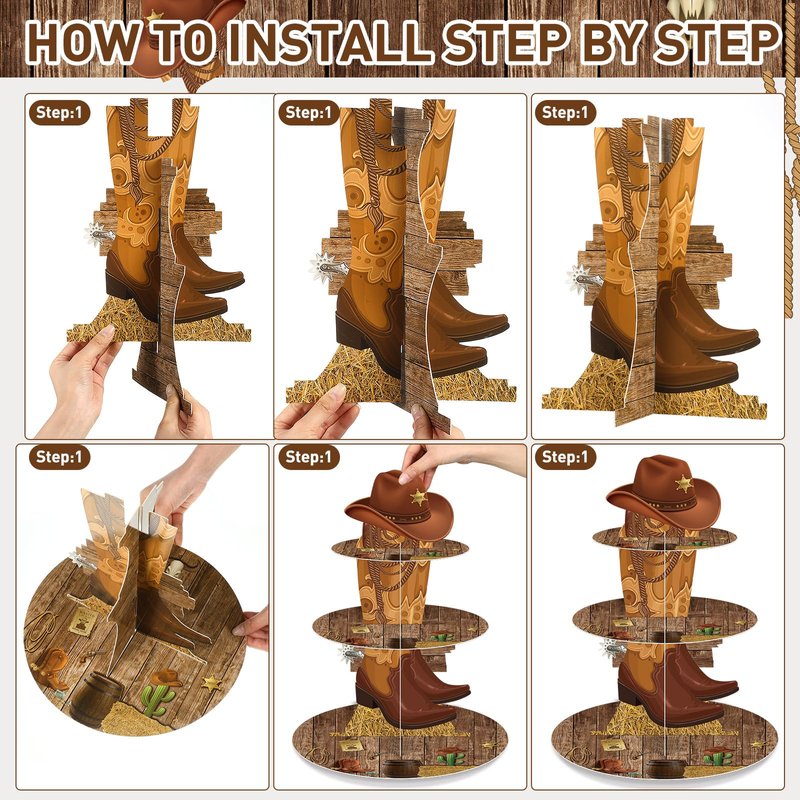 HOW TO INSTALL STEP BY STEP

Step:1

Step:1

Step:1

Step:1

Step:1

Step:1