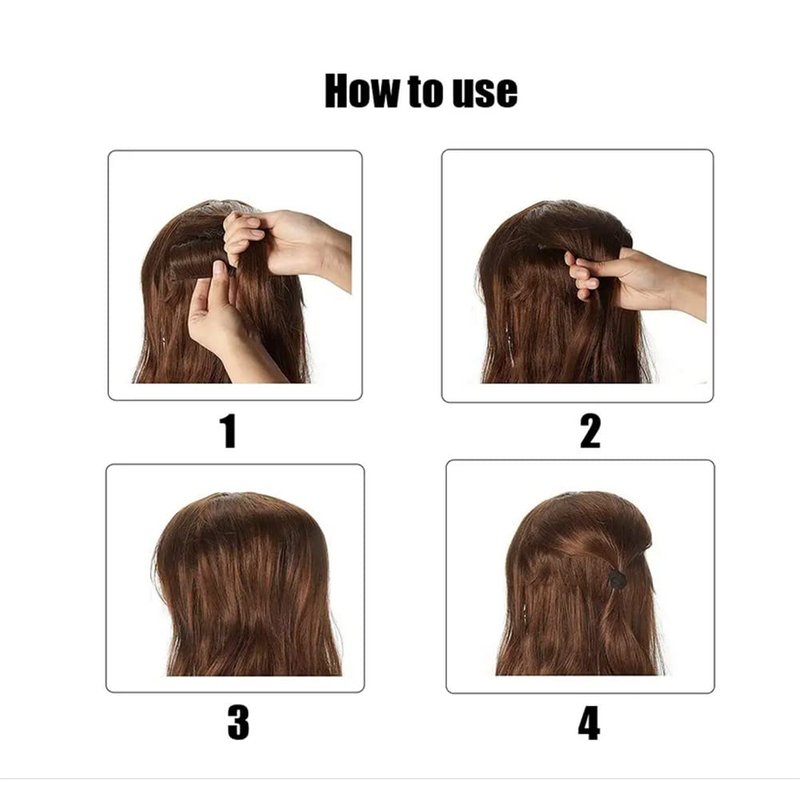 How to use

1

2

3

4