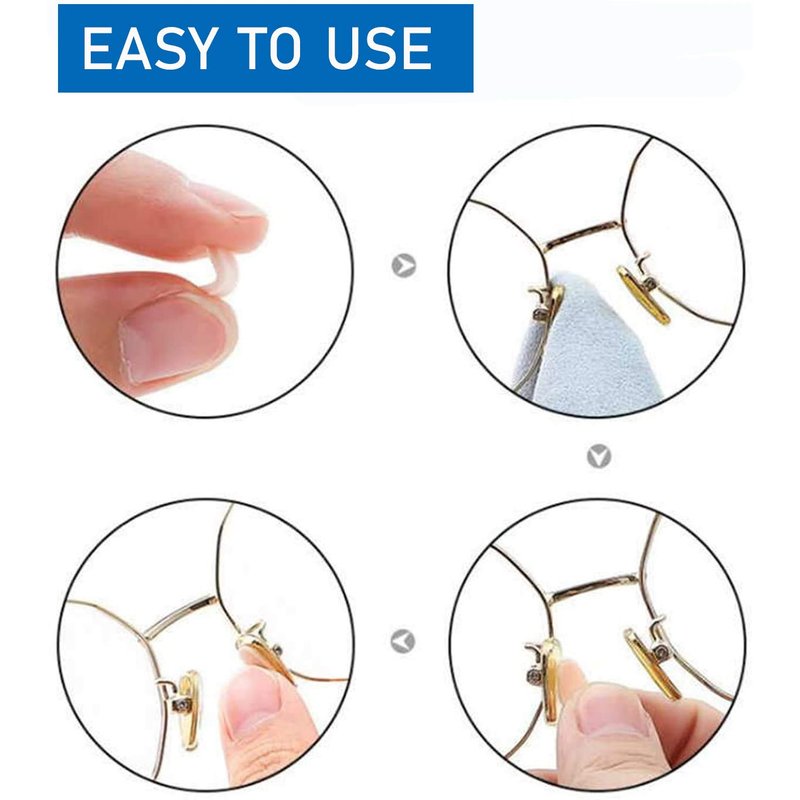 EASY TO USE