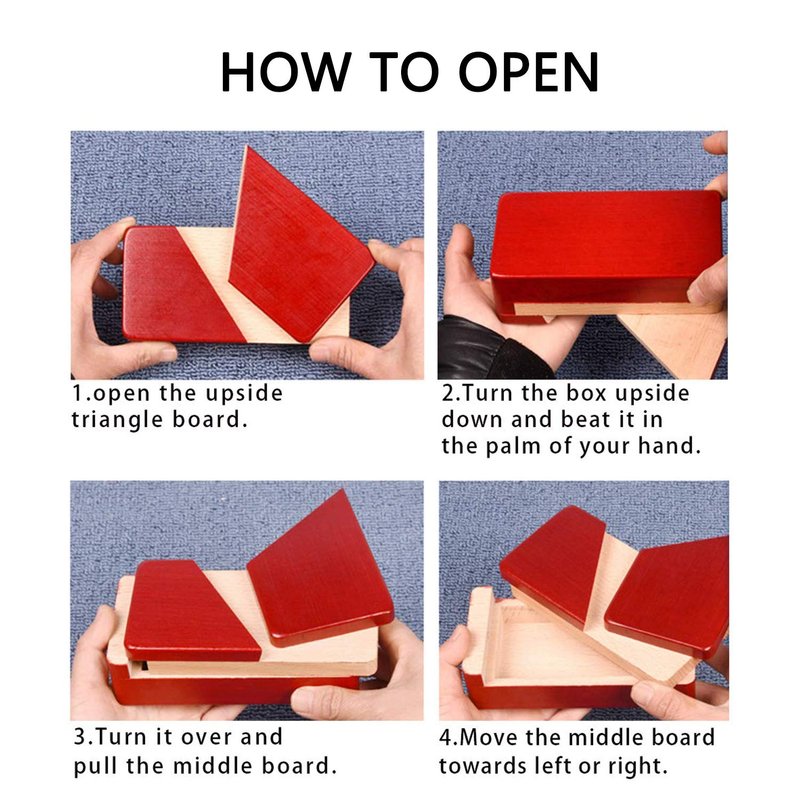 HOW TO OPEN

1.open the upside triangle board.

2.Turn the box upside down and beat it in the palm of your hand.

3.Turn it over and pull the middle board.

4.Move the middle board towards left or right.