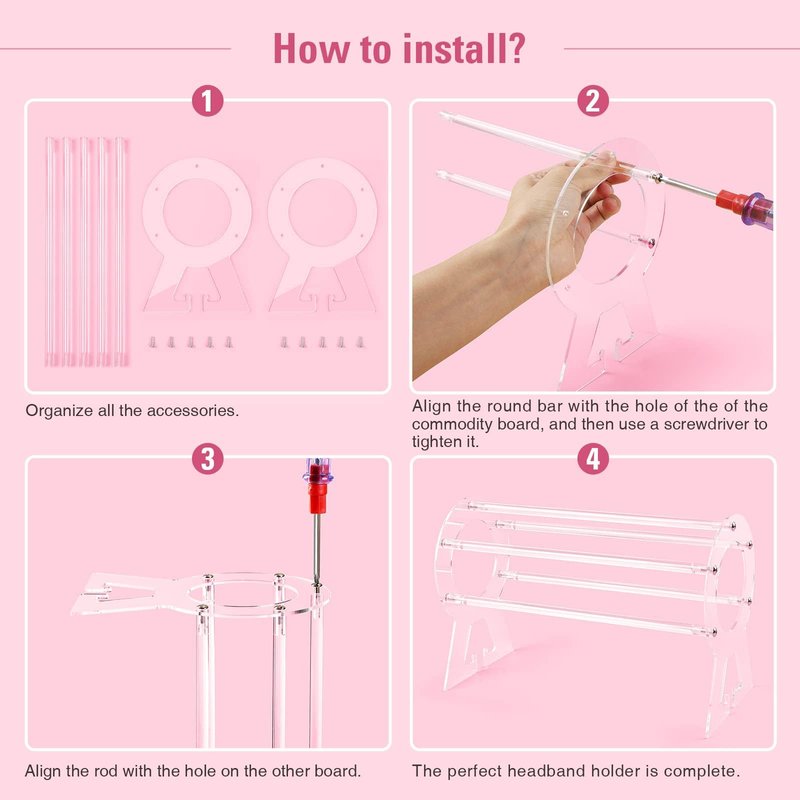 How to install?

1

Organize all the accessories.

2

Align the round bar with the hole of the of the commodity board, and then use a screwdriver to tighten it.

3

Align the rod with the hole on the other board.

4

The perfect headband holder is complete.