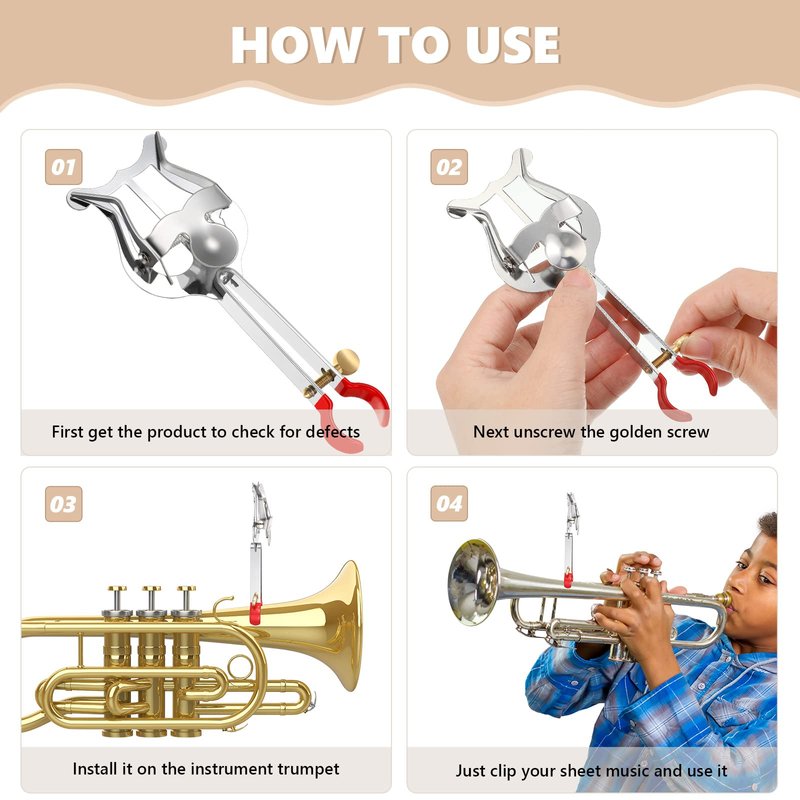 HOW TO USE

01

First get the product to check for defects

02

Next unscrew the golden screw

03

Install it on the instrument trumpet

04

Just clip your sheet music and use it