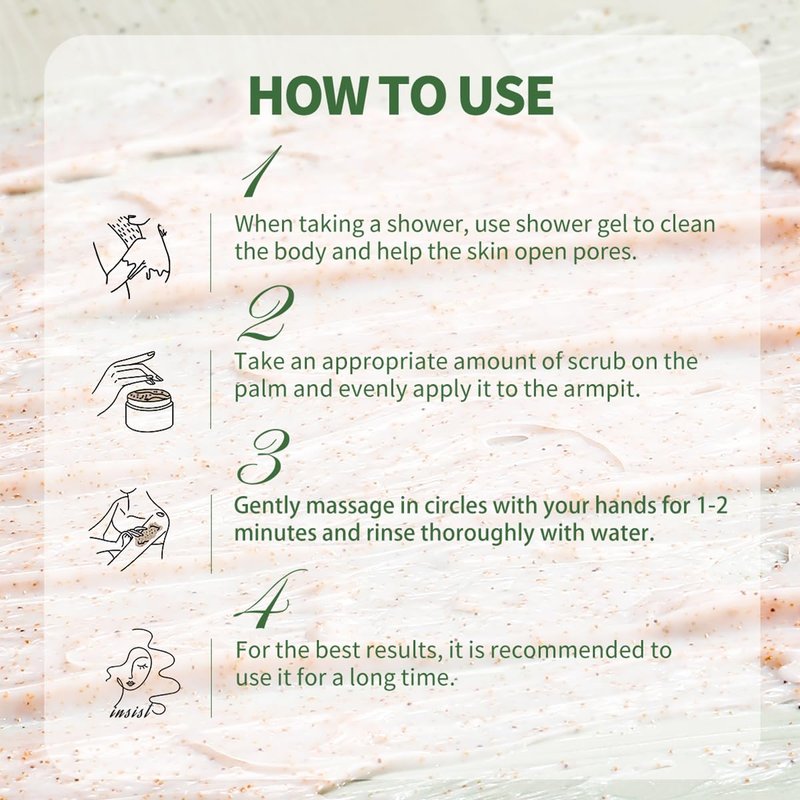 HOW TO USE

1

When taking a shower, use shower gel to clean the body and help the skin open pores.

2

Take an appropriate amount of scrub on the palm and evenly apply it to the armpit.

3

Gently massage in circles with your hands for 1-2 minutes and rinse thoroughly with water.

4

insist

For the best results, it is recommended to use it for a long time.