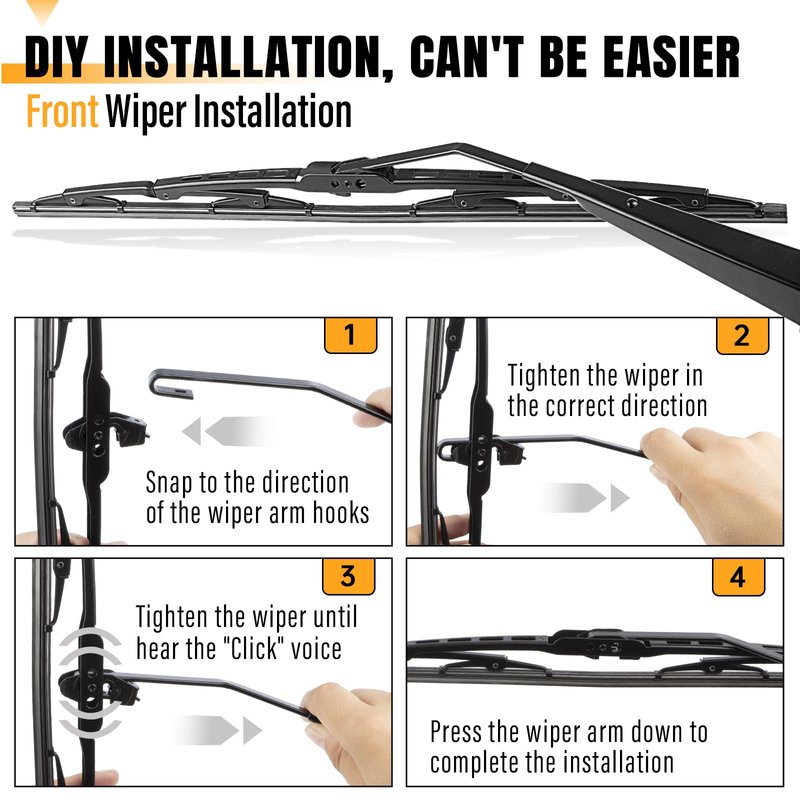 DIY INSTALLATION, CAN'T BE EASIER

Front Wiper Installation

1

Snap to the direction of the wiper arm hooks

2

Tighten the wiper in the correct direction

3

Tighten the wiper until hear the "Click" voice

4

Press the wiper arm down to complete the installation