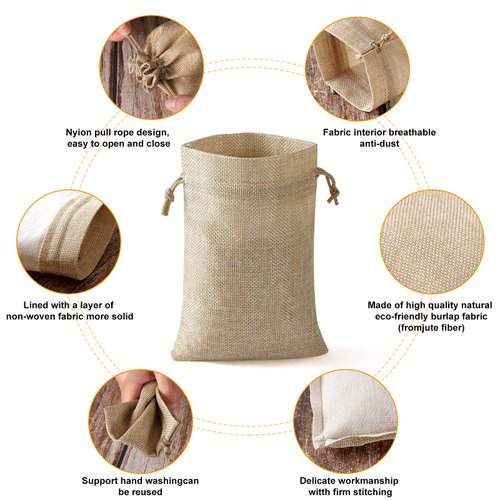 Nyion pull rope design, easy to open and close

Fabric interior breathable anti-dust

Lined with a layer of non-woven fabric more solid

Made of high quality natural eco-friendly burlap fabric (fromjute fiber)

Support hand washingcan be reused

Delicate workmanship with firm stitching