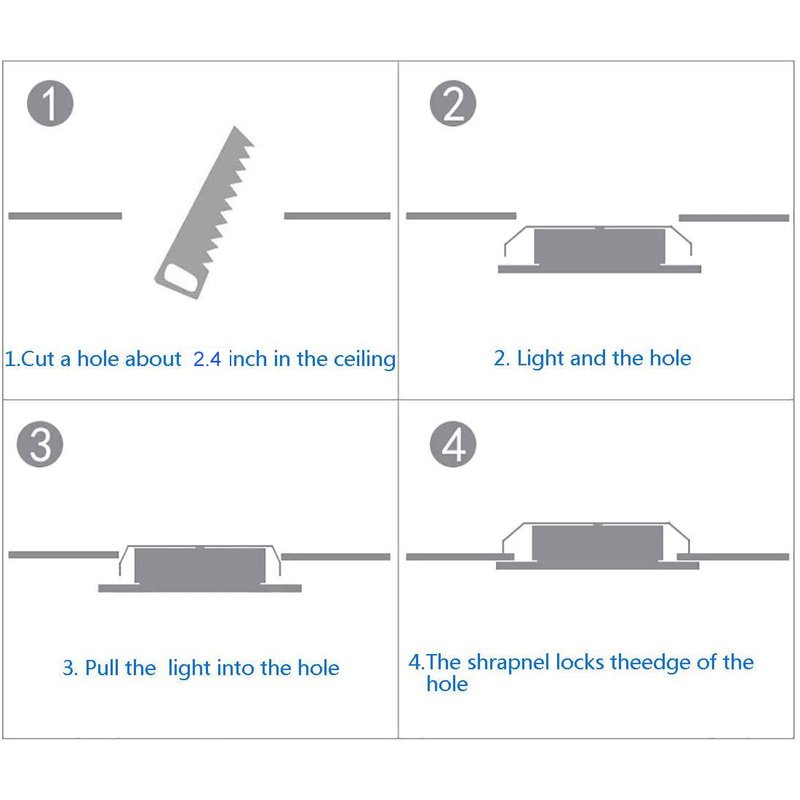 1

1.Cut a hole about 2.4 inch in the ceiling

2

2. Light and the hole

3

3. Pull the light into the hole

4

4.The shrapnel locks theedge of the hole