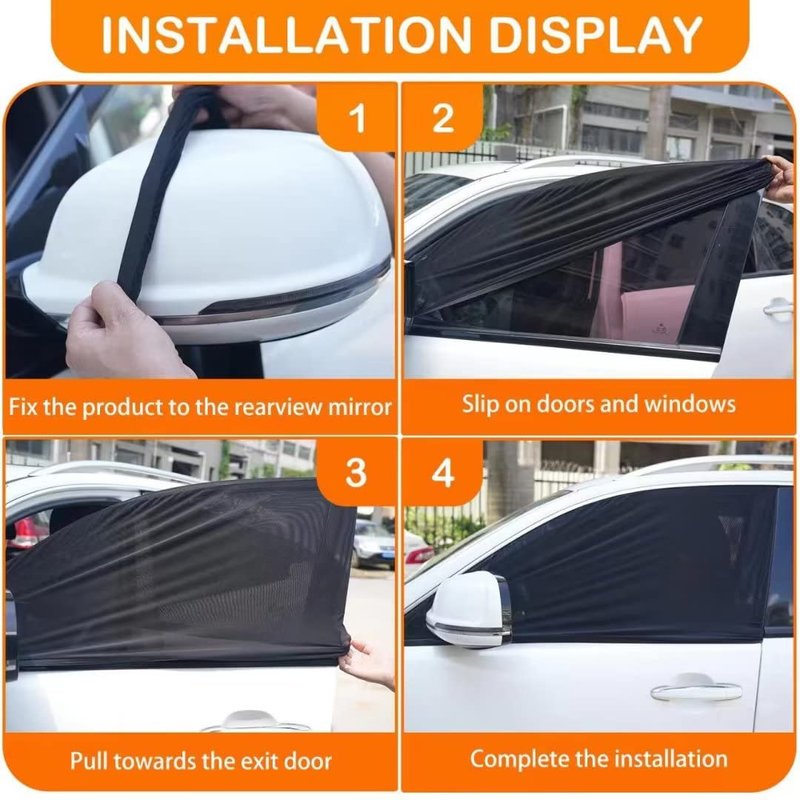 INSTALLATION DISPLAY

1

Fix the product to the rearview mirror

2

Slip on doors and windows

3

Pull towards the exit door

4

Complete the installation