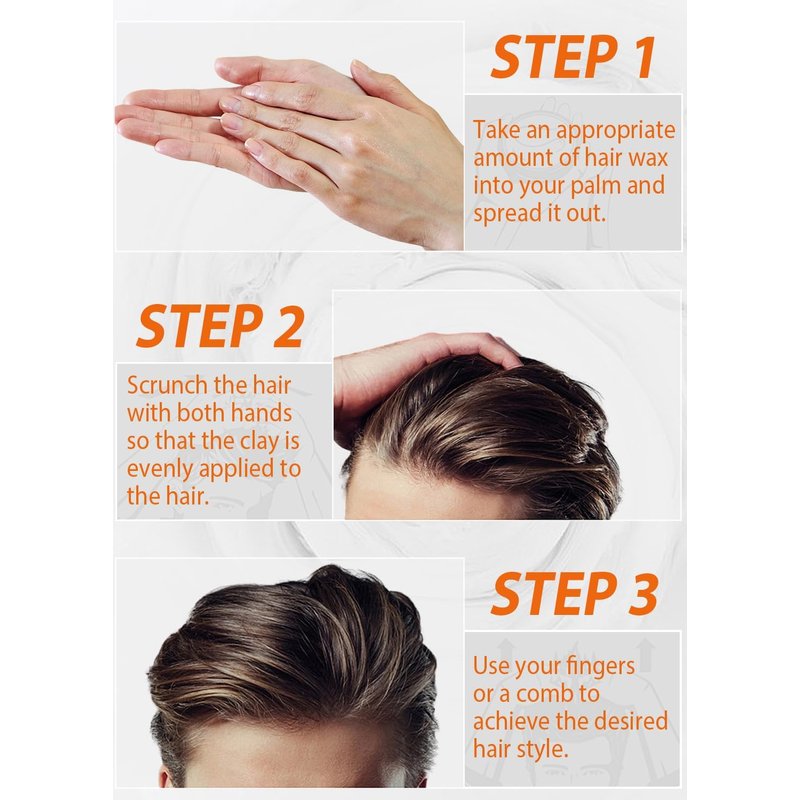 STEP 1

Take an appropriate amount of hair wax into your palm and spread it out.

STEP 2

Scrunch the hair with both hands so that the clay is evenly applied to the hair.

STEP 3

Use your fingers or a comb to achieve the desired hair style.