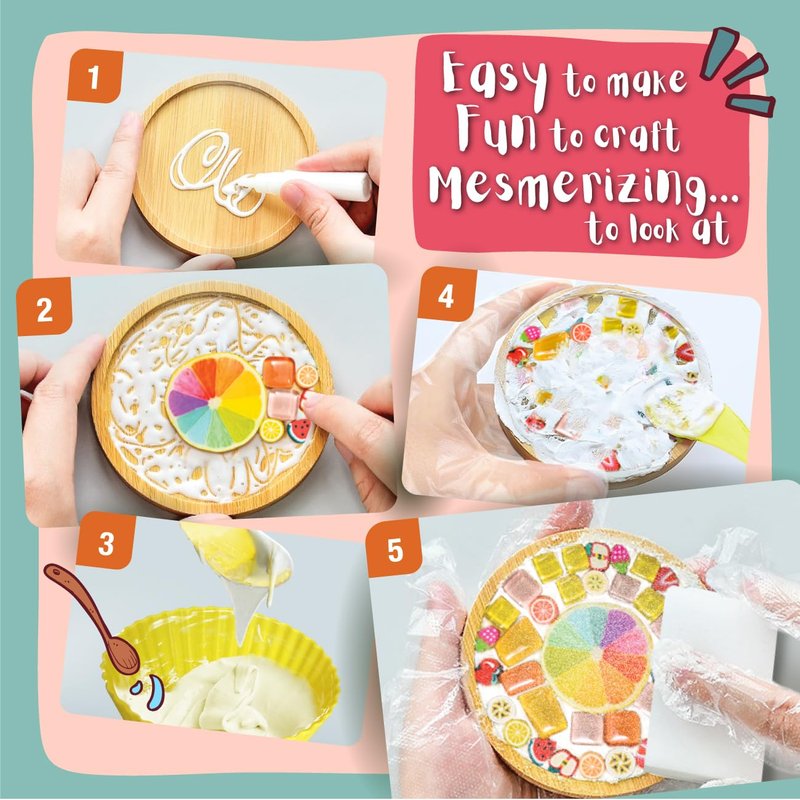 1

Easy to make
Fun to craft
Mesmerizing...
to look at

2

4

3

5