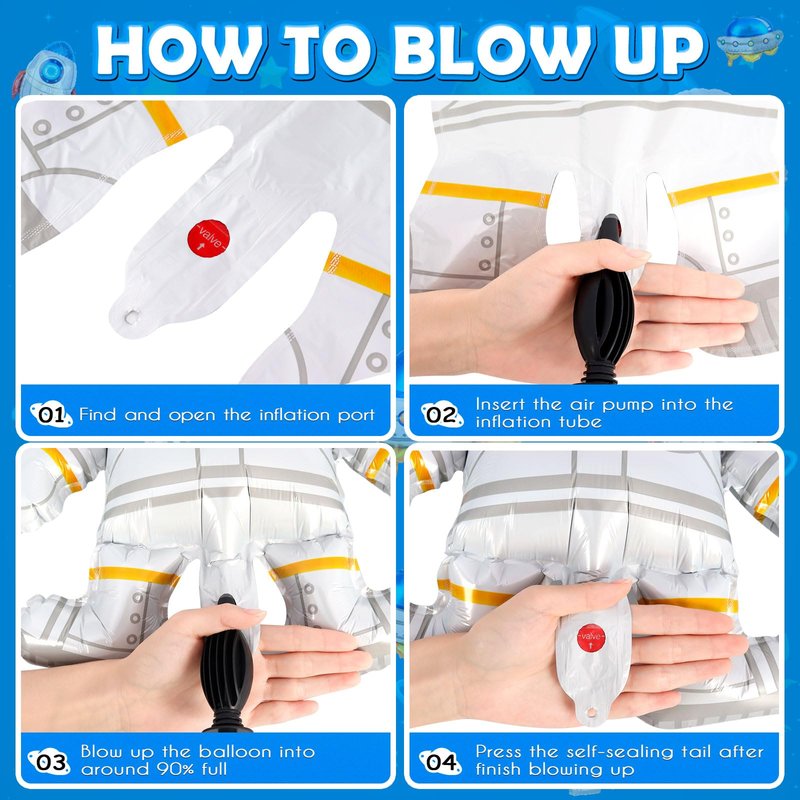 HOW TO BLOW UP

-valve-

01 Find and open the inflation port

02 Insert the air pump into the inflation tube

03 Blow up the balloon into around 90% full

-valve-

04 Press the self-sealing tail after finish blowing up