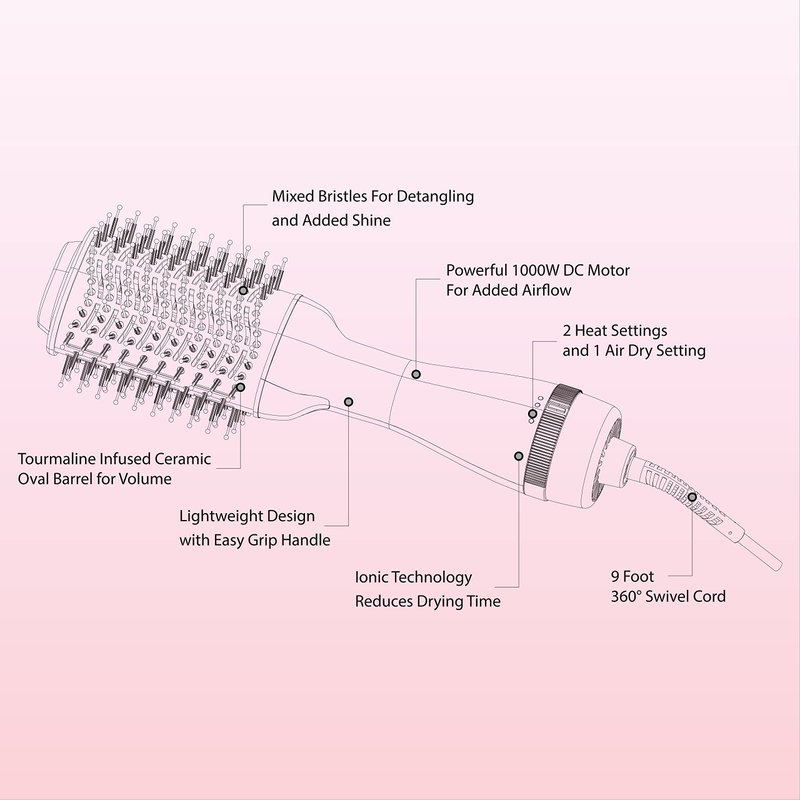 Mixed Bristles For Detangling and Added Shine

Powerful 1000W DC Motor For Added Airflow

2 Heat Settings and 1 Air Dry Setting

Tourmaline Infused Ceramic Oval Barrel for Volume

Lightweight Design with Easy Grip Handle

Ionic Technology Reduces Drying Time

9 Foot 360° Swivel Cord