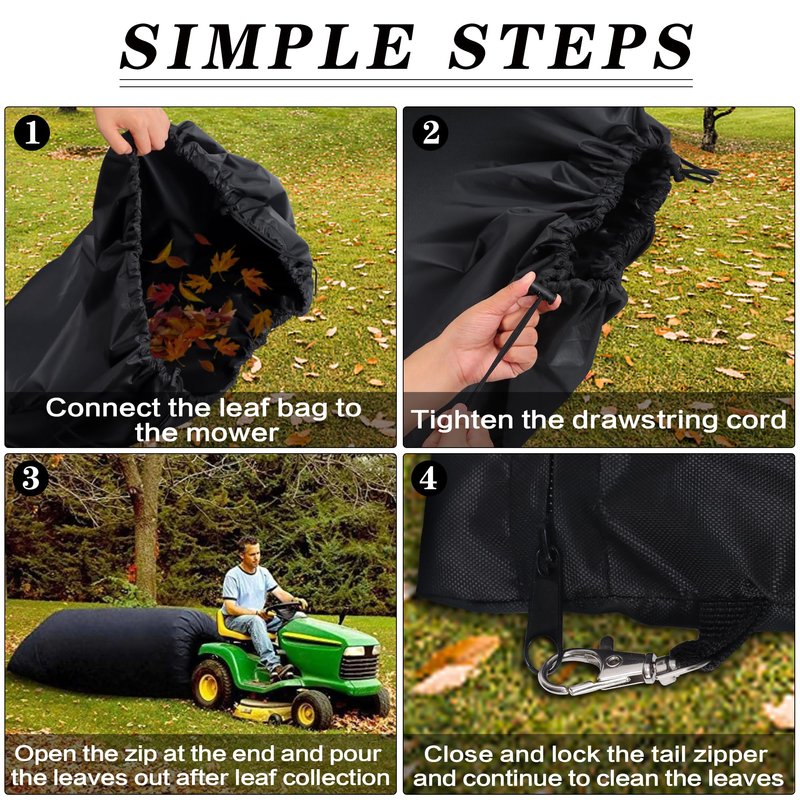 SIMPLE STEPS

1
Connect the leaf bag to the mower

2
Tighten the drawstring cord

3
Open the zip at the end and pour the leaves out after leaf collection

4
Close and lock the tail zipper and continue to clean the leaves