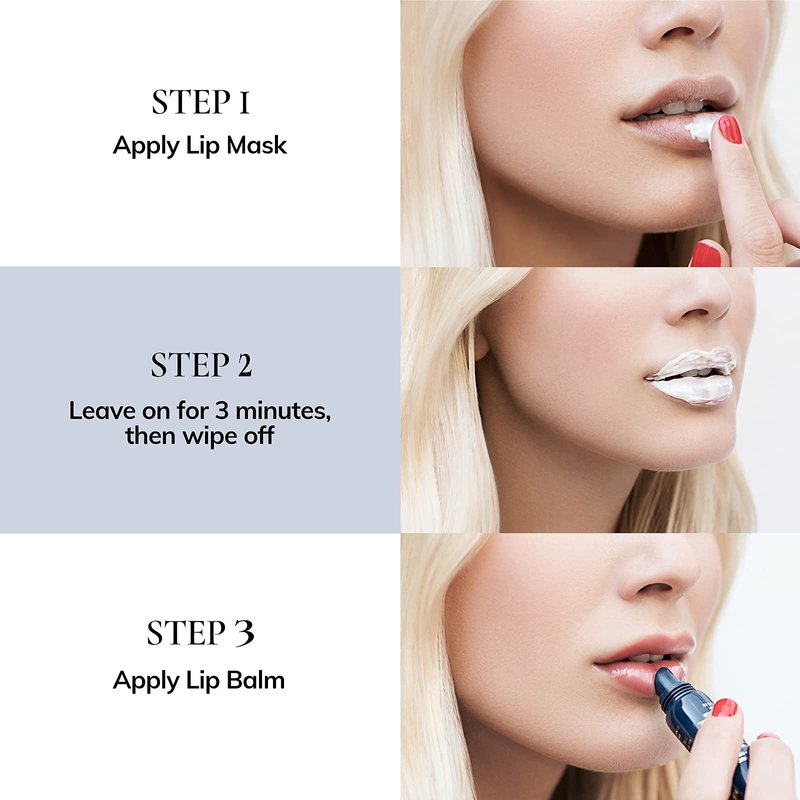 STEP 1
Apply Lip Mask

STEP 2
Leave on for 3 minutes, then wipe off

STEP 3
Apply Lip Balm