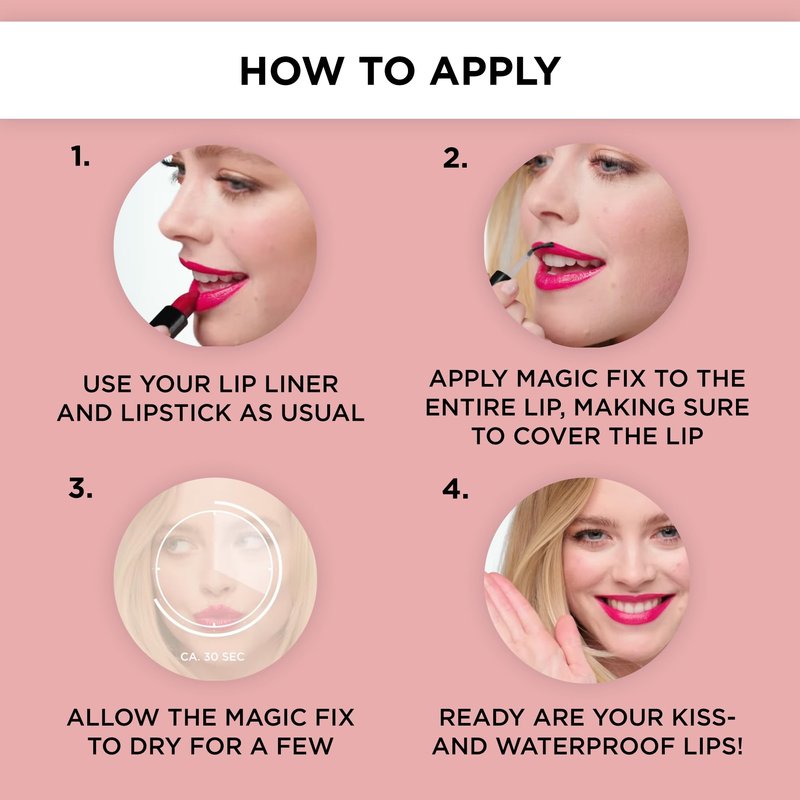 HOW TO APPLY

1.

USE YOUR LIP LINER AND LIPSTICK AS USUAL

2.

APPLY MAGIC FIX TO THE ENTIRE LIP, MAKING SURE TO COVER THE LIP

3.

CA. 30 SEC

ALLOW THE MAGIC FIX TO DRY FOR A FEW

4.

READY ARE YOUR KISS- AND WATERPROOF LIPS!