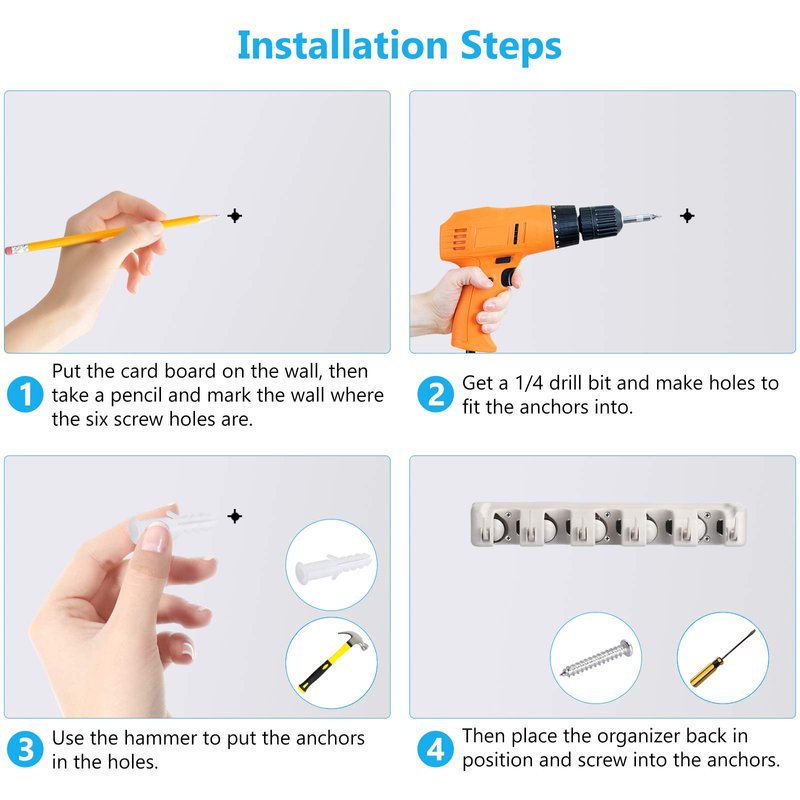 Installation Steps

1 Put the card board on the wall, then take a pencil and mark the wall where the six screw holes are.

2 Get a 1/4 drill bit and make holes to fit the anchors into.

3 Use the hammer to put the anchors in the holes.

4 Then place the organizer back in position and screw into the anchors.