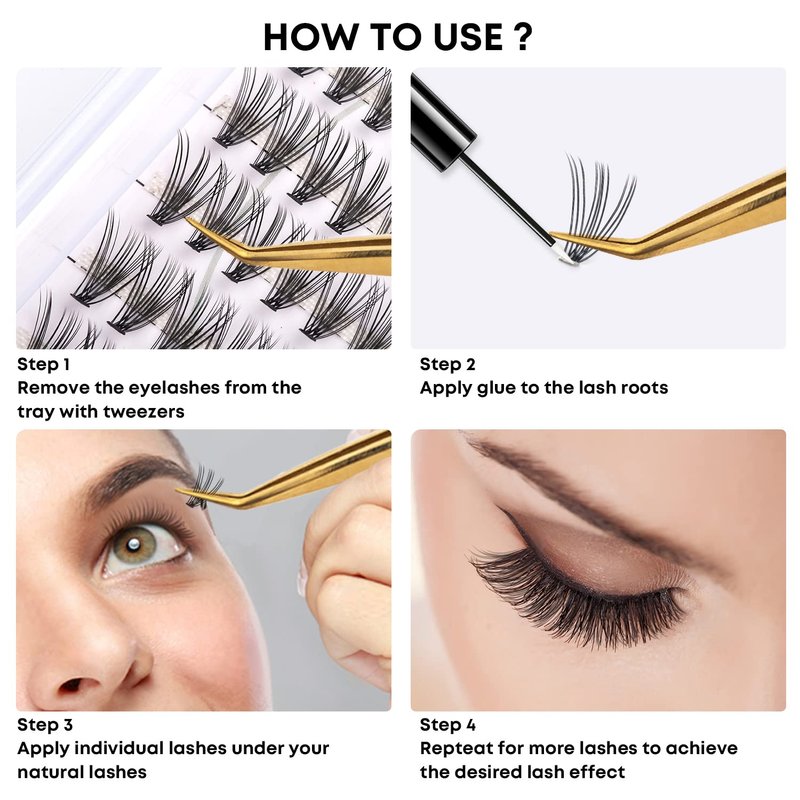 HOW TO USE ?

Step 1
Remove the eyelashes from the tray with tweezers

Step 2
Apply glue to the lash roots

Step 3
Apply individual lashes under your natural lashes

Step 4
Repteat for more lashes to achieve the desired lash effect