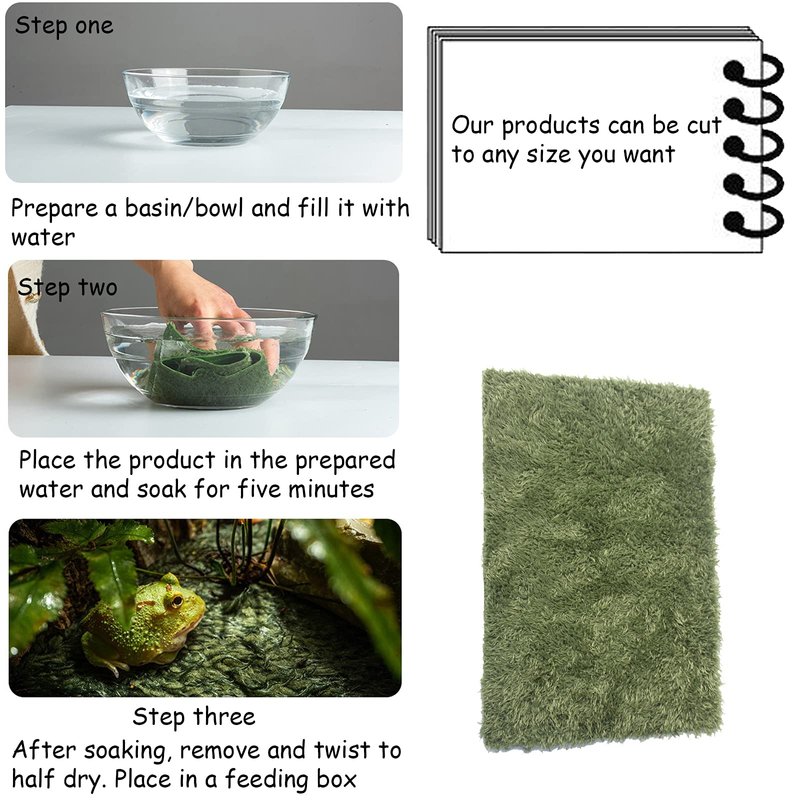 Step one

Prepare a basin/bowl and fill it with water

Step two

Place the product in the prepared water and soak for five minutes

Step three

After soaking, remove and twist to half dry. Place in a feeding box

Our products can be cut to any size you want