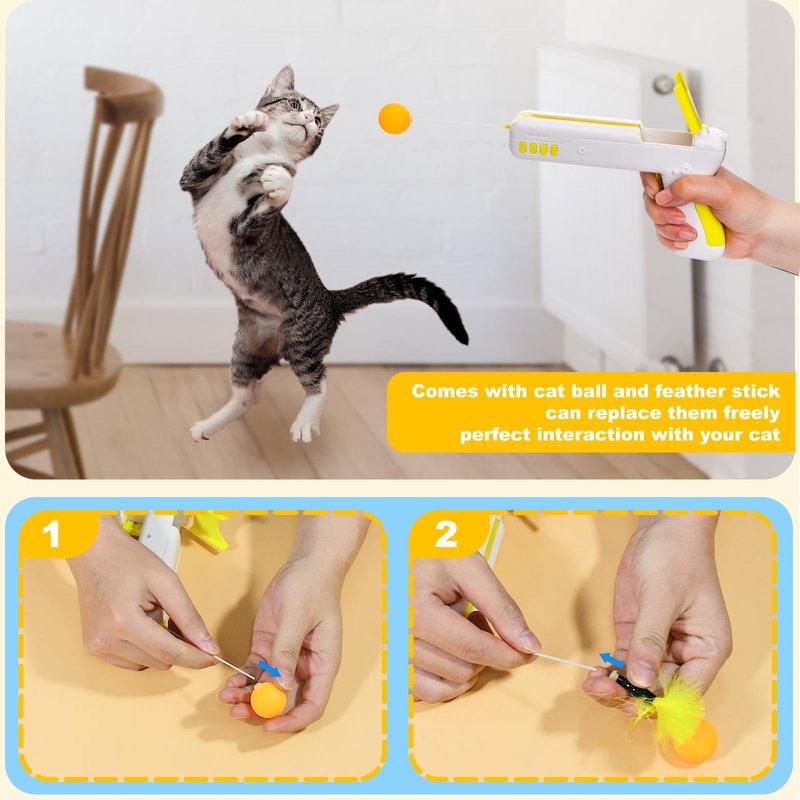 Comes with cat ball and feather stick can replace them freely perfect interaction with your cat

1

2