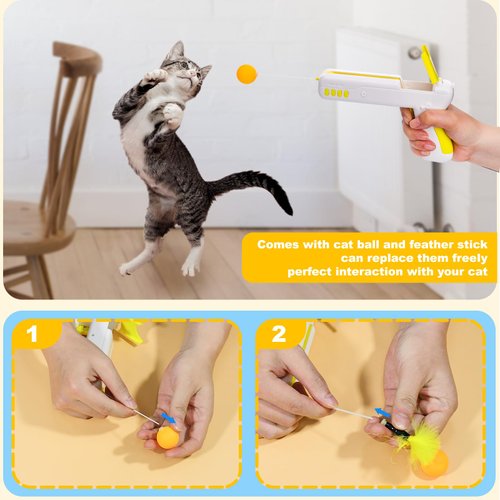 Comes with cat ball and feather stick
can replace them freely
perfect interaction with your cat

1

2