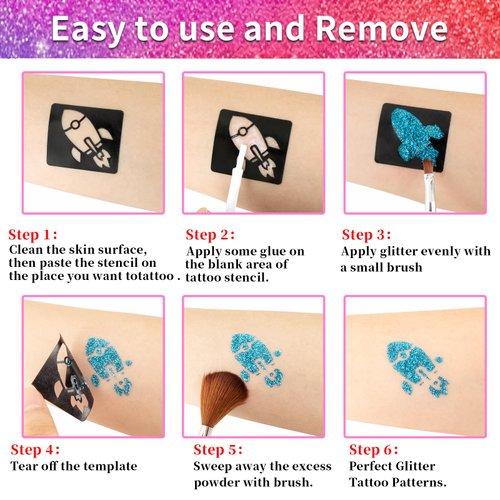 Easy to use and Remove

Step 1:
Clean the skin surface, then paste the stencil on the place you want totattoo .

Step 2:
Apply some glue on the blank area of tattoo stencil.

Step 3:
Apply glitter evenly with a small brush

Step 4:
Tear off the template

Step 5:
Sweep away the excess powder with brush.

Step 6:
Perfect Glitter Tattoo Patterns.