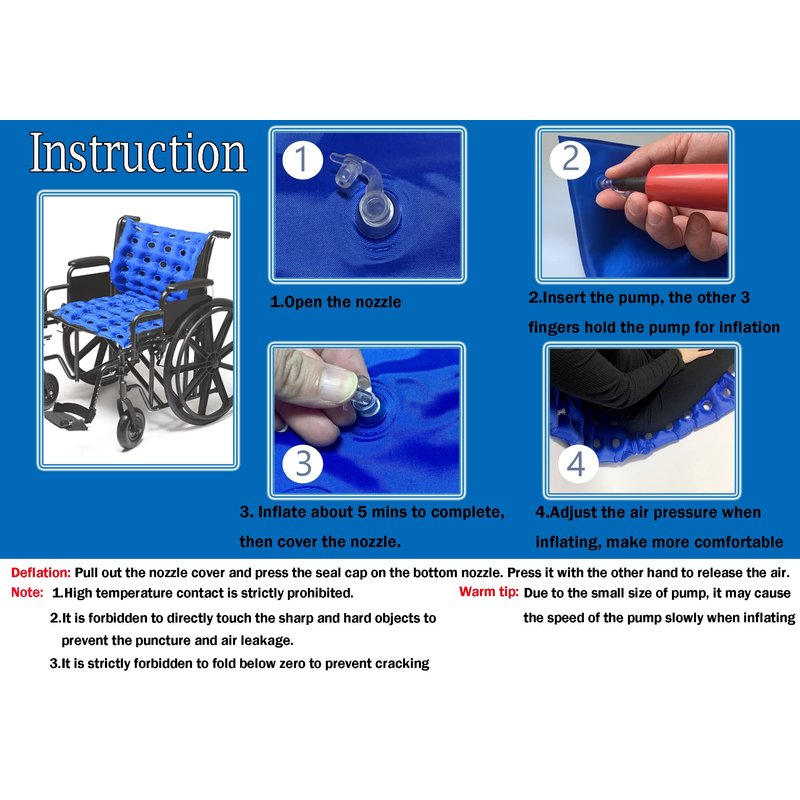 Instruction

1

1.Open the nozzle

2

2.Insert the pump, the other 3 fingers hold the pump for inflation

3

3. Inflate about 5 mins to complete, then cover the nozzle.

4

4.Adjust the air pressure when inflating, make more comfortable

Deflation: Pull out the nozzle cover and press the seal cap on the bottom nozzle. Press it with the other hand to release the air.

Note: 1.High temperature contact is strictly prohibited.

2.It is forbidden to directly touch the sharp and hard objects to prevent the puncture and air leakage.

3.It is strictly forbidden to fold below zero to prevent cracking

Warm tip: Due to the small size of pump, it may cause the speed of the pump slowly when inflating