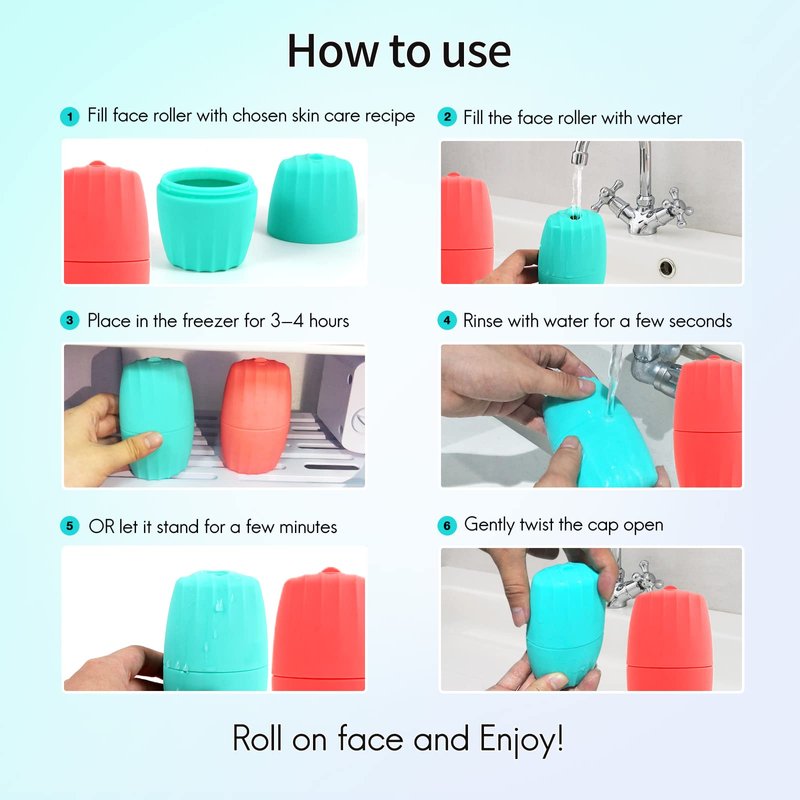 How to use

1 Fill face roller with chosen skin care recipe

2 Fill the face roller with water

3 Place in the freezer for 3–4 hours

4 Rinse with water for a few seconds

5 OR let it stand for a few minutes

6 Gently twist the cap open

Roll on face and Enjoy!