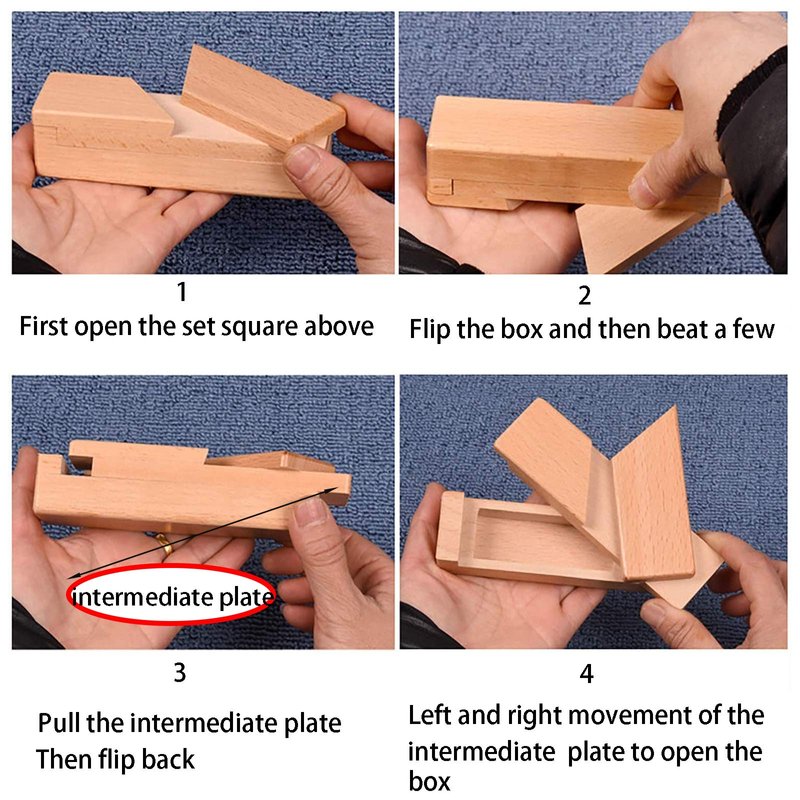 1
First open the set square above

2
Flip the box and then beat a few

intermediate plate

3
Pull the intermediate plate
Then flip back

4
Left and right movement of the intermediate plate to open the box