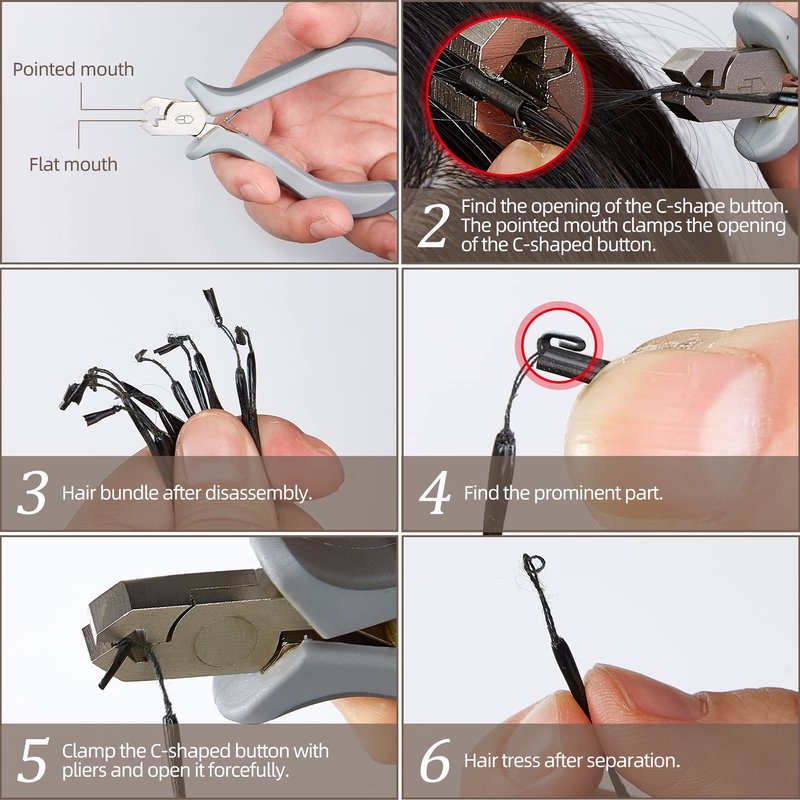 Pointed mouth

Flat mouth

2 Find the opening of the C-shape button. The pointed mouth clamps the opening of the C-shaped button.

3 Hair bundle after disassembly.

4 Find the prominent part.

5 Clamp the C-shaped button with pliers and open it forcefully.

6 Hair tress after separation.