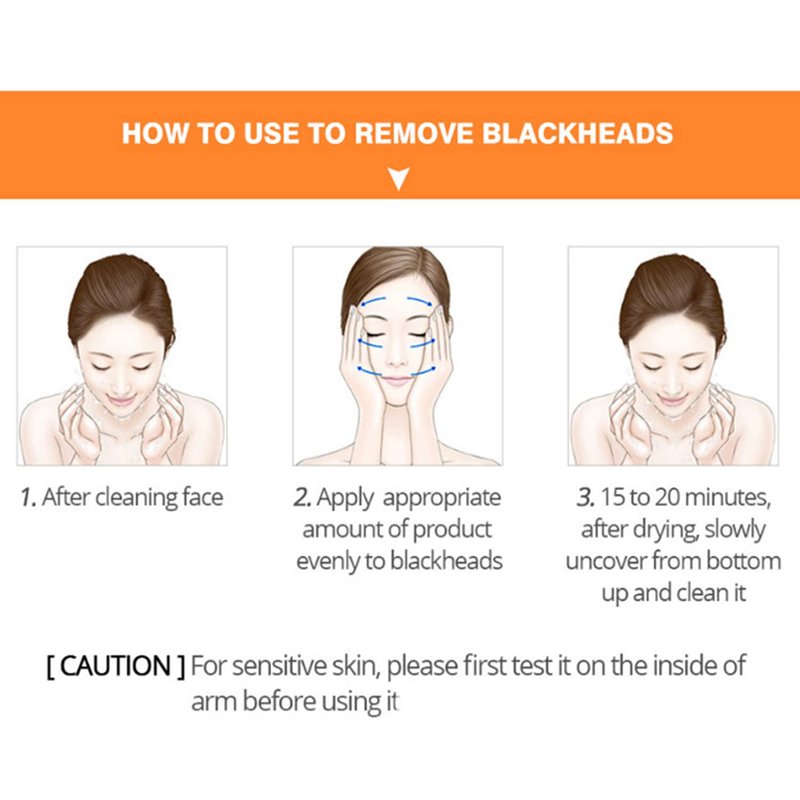 HOW TO USE TO REMOVE BLACKHEADS

1. After cleaning face

2. Apply appropriate amount of product evenly to blackheads

3. 15 to 20 minutes, after drying, slowly uncover from bottom up and clean it

[ CAUTION ] For sensitive skin, please first test it on the inside of arm before using it