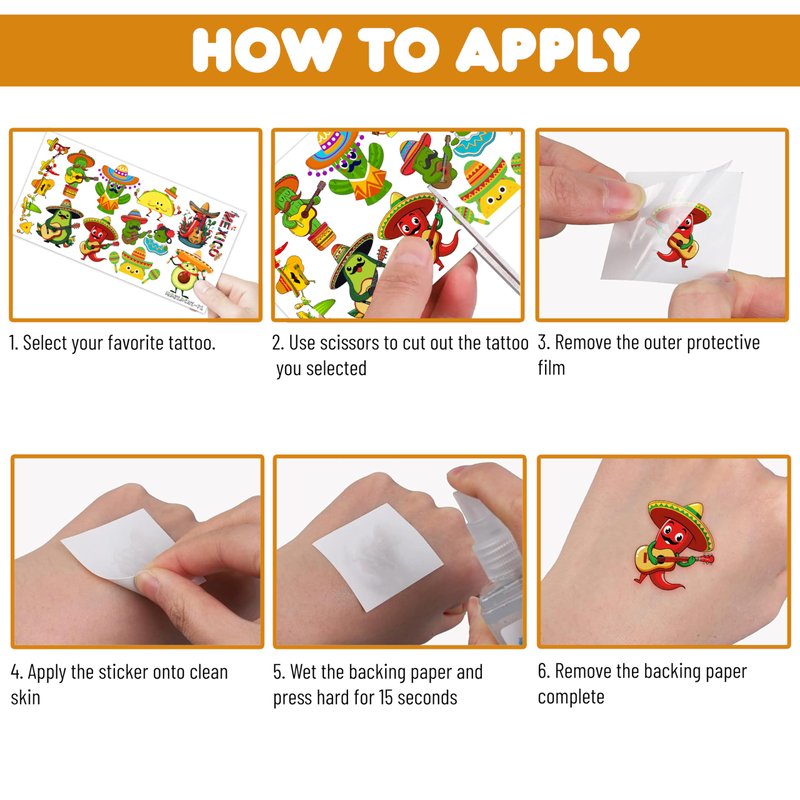 HOW TO APPLY

MEXICO

1. Select your favorite tattoo.

2. Use scissors to cut out the tattoo you selected

3. Remove the outer protective film

4. Apply the sticker onto clean skin

5. Wet the backing paper and press hard for 15 seconds

6. Remove the backing paper complete