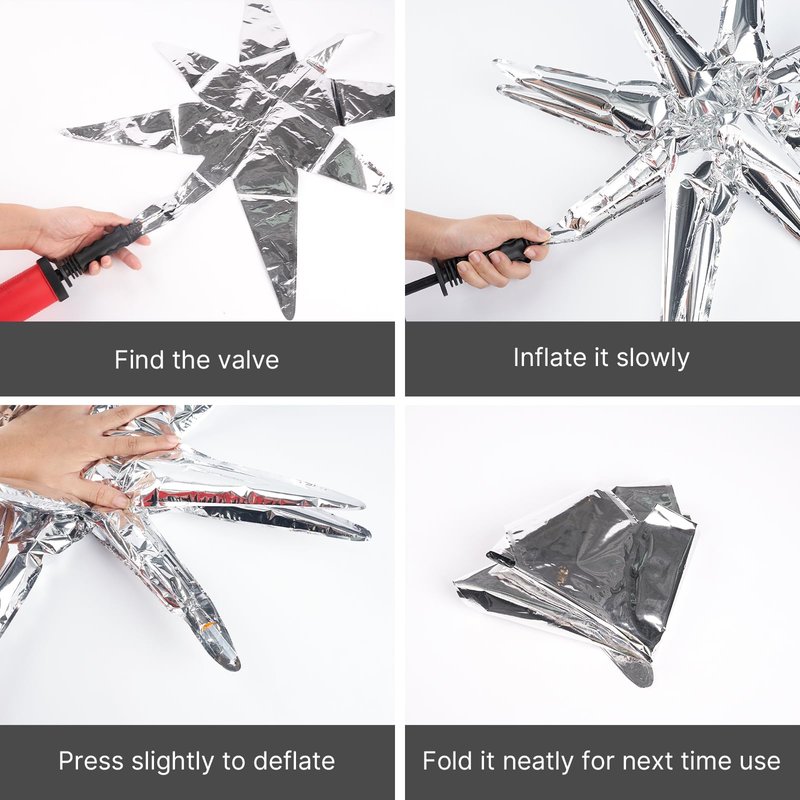 Find the valve

Inflate it slowly

Press slightly to deflate

Fold it neatly for next time use