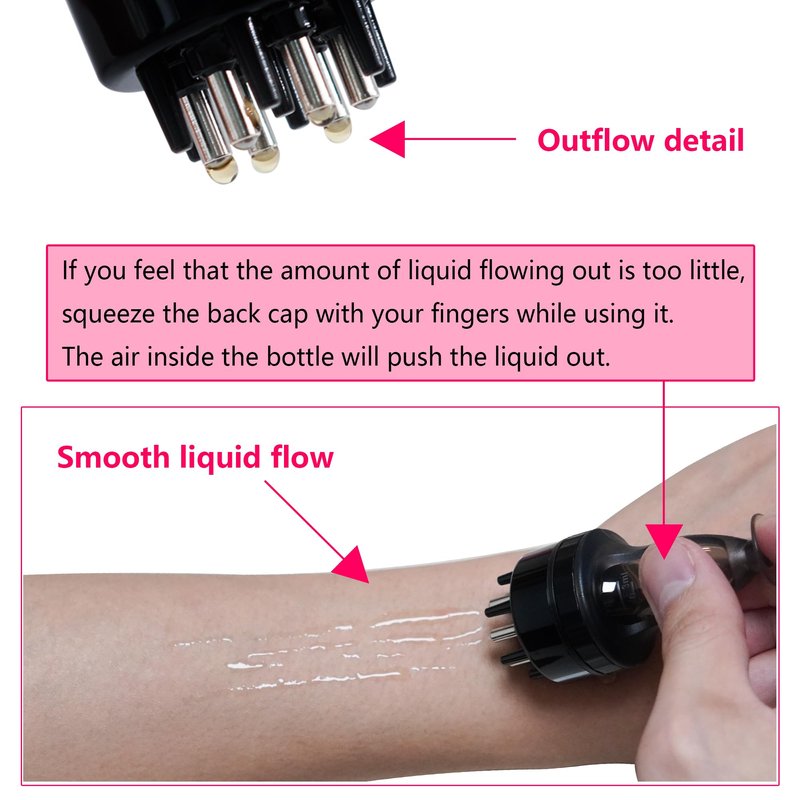 Outflow detail

If you feel that the amount of liquid flowing out is too little, squeeze the back cap with your fingers while using it. The air inside the bottle will push the liquid out.

Smooth liquid flow