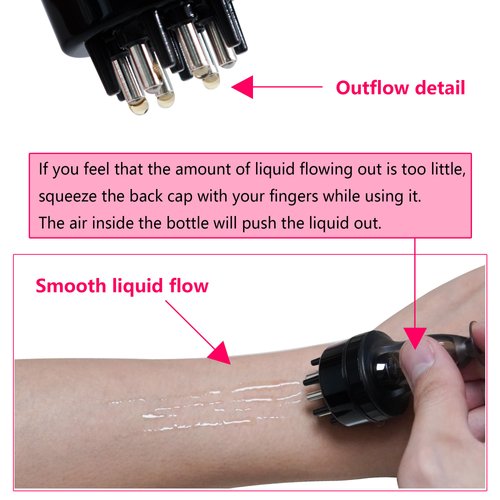 Outflow detail

If you feel that the amount of liquid flowing out is too little, squeeze the back cap with your fingers while using it. The air inside the bottle will push the liquid out.

Smooth liquid flow