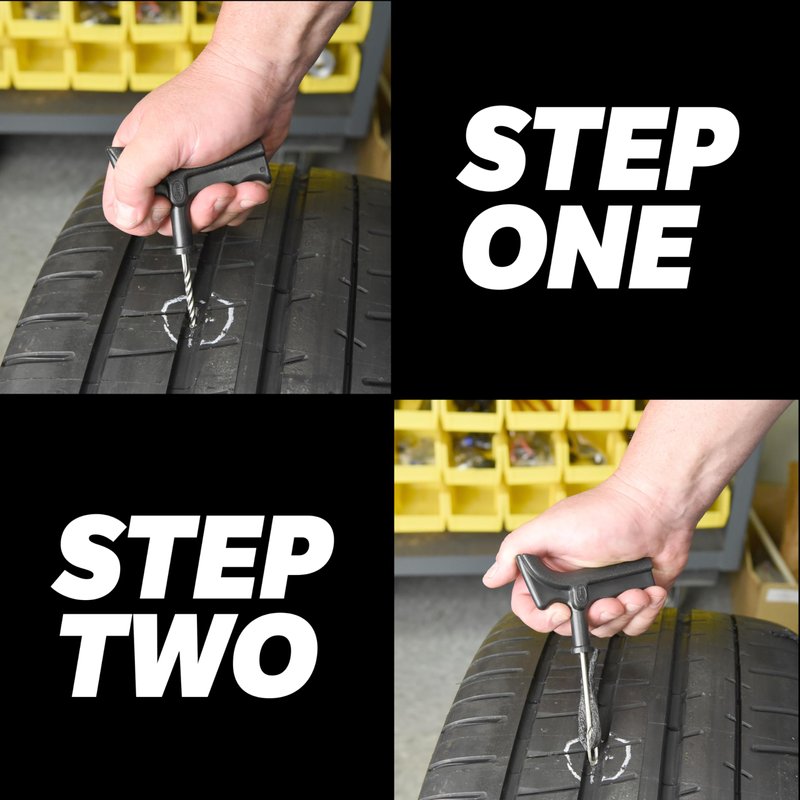 STEP ONE

STEP TWO