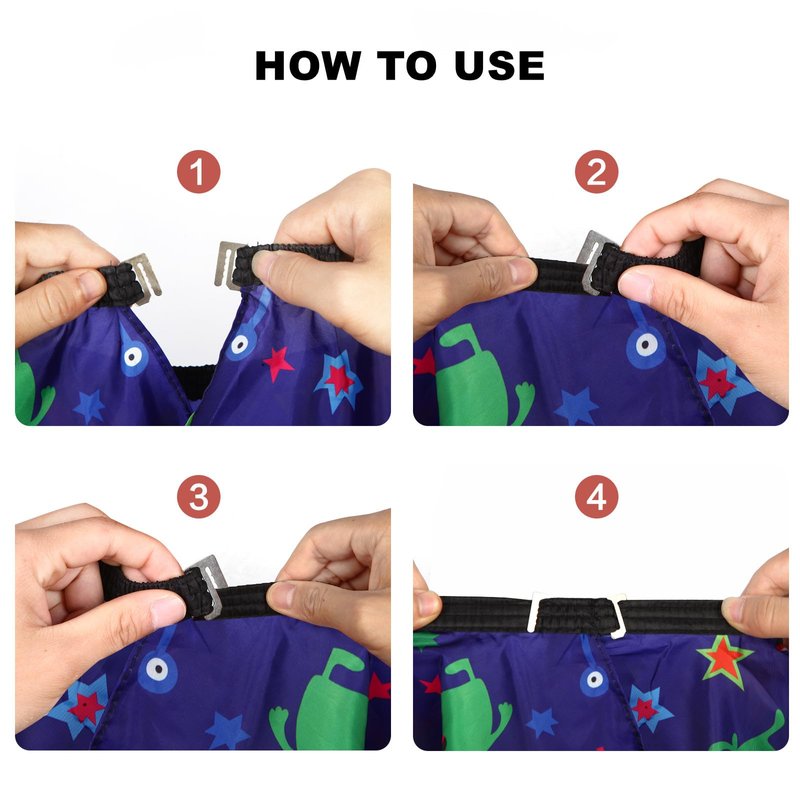 HOW TO USE

1

2

3

4